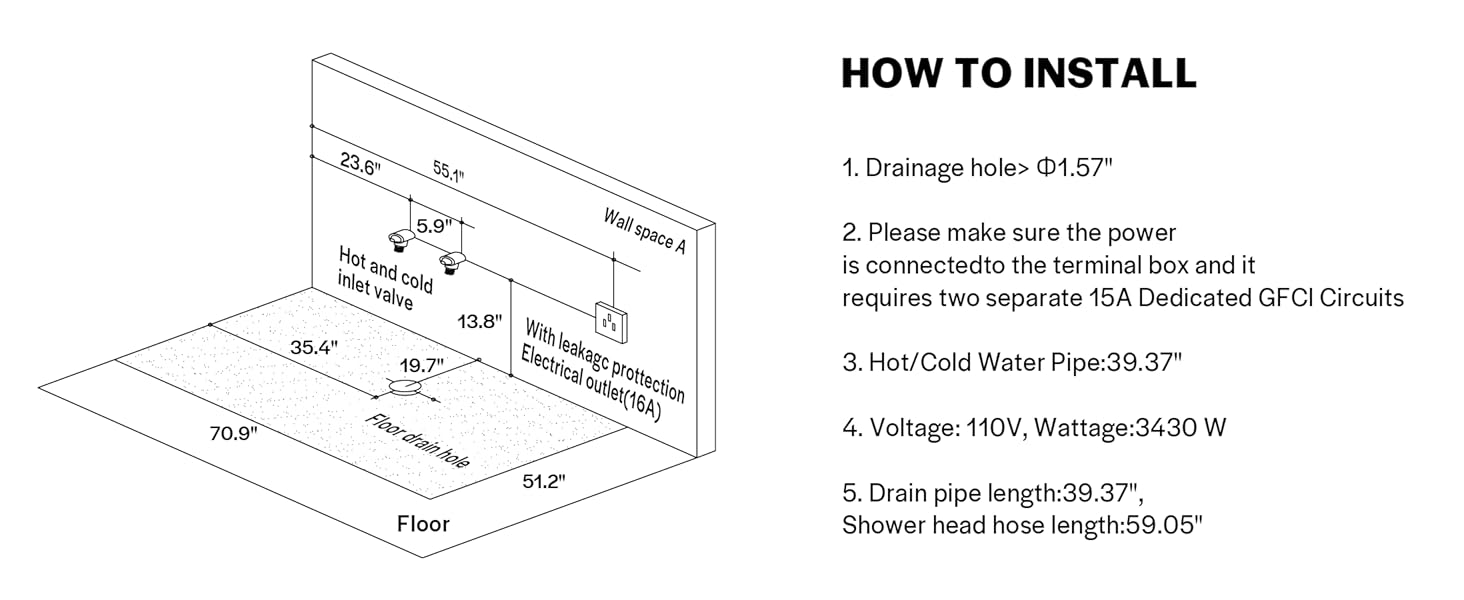 23.6"
55.1"
5.9"
Wall space A
Hot and cold inlet valve
13.8"
With leakagc prottection Electrical outlet(16A)
35.4"
19.7"
Floor drain hole
70.9"
51.2"
Floor

HOW TO INSTALL

1. Drainage hole> Φ1.57"

2. Please make sure the power is connectedto the terminal box and it requires two separate 15A Dedicated GFCI Circuits

3. Hot/Cold Water Pipe:39.37"

4. Voltage: 110V, Wattage:3430 W

5. Drain pipe length:39.37", Shower head hose length:59.05"